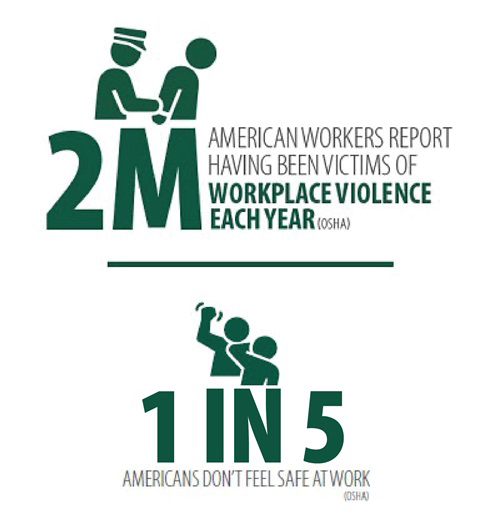 2M AMERICAN WORKERS REPORT HAVING BEEN VICTIMS OF WORKPLACE VIOLENCE EACH YEAR (OSHA)

1 IN 5

AMERICANS DON'T FEEL SAFE AT WORK (OSHA)